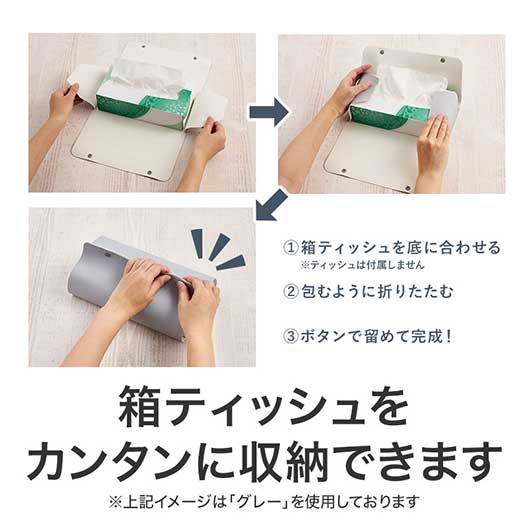 ①箱ティッシュを底に合わせる
※ティッシュは付属しません

②包むように折りたたむ

③ボタンで留めて完成！

箱ティッシュを
カンタンに収納できます

※上記イメージは「グレー」を使用しております