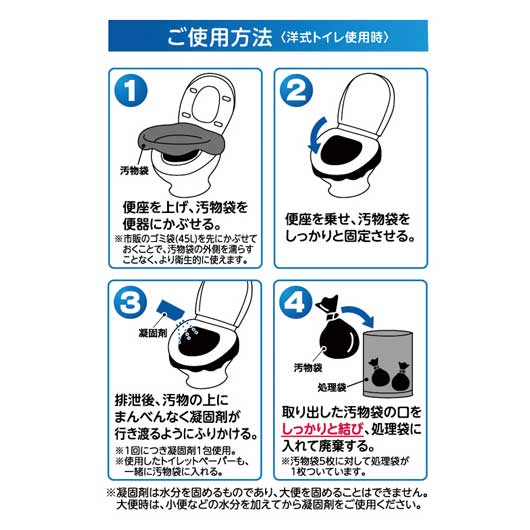 ご使用方法〈洋式トイレ使用時〉

1

汚物袋

便座を上げ、汚物袋を便器にかぶせる。

※市販のゴミ袋(45L)を先にかぶせておくことで、汚物袋の外側を濡らすことなく、より衛生的に使えます。

2

便座を乗せ、汚物袋をしっかりと固定させる。

3

凝固剤

排泄後、汚物の上にまんべんなく凝固剤が行き渡るようにふりかける。

※1回につき凝固剤1包使用。
※使用したトイレットペーパーも、一緒に汚物袋に入れる。

4

汚物袋

処理袋

取り出した汚物袋の口をしっかりと結び、処理袋に入れて廃棄する。

※汚物袋5枚に対して処理袋が1枚ついています。

※凝固剤は水分を固めるものであり、大便を固めることはできません。大便時は、小便などの水分を加えてから凝固剤をご使用ください。