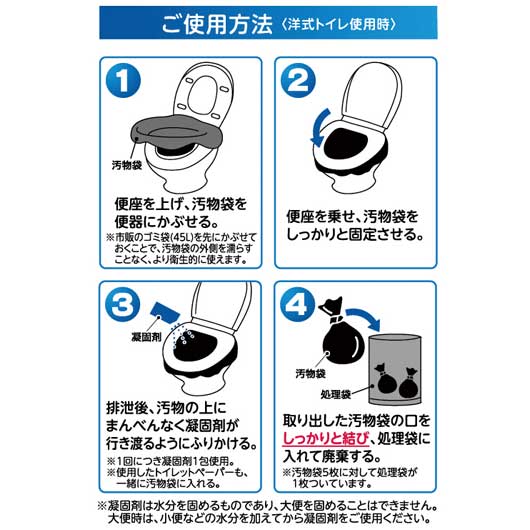 ご使用方法〈洋式トイレ使用時〉

1

汚物袋

便座を上げ、汚物袋を便器にかぶせる。

※市販のゴミ袋(45L)を先にかぶせておくことで、汚物袋の外側を濡らすことなく、より衛生的に使えます。

2

便座を乗せ、汚物袋をしっかりと固定させる。

3

凝固剤

排泄後、汚物の上にまんべんなく凝固剤が行き渡るようにふりかける。

※1回につき凝固剤1包使用。
※使用したトイレットペーパーも、一緒に汚物袋に入れる。

4

汚物袋

処理袋

取り出した汚物袋の口をしっかりと結び、処理袋に入れて廃棄する。

※汚物袋5枚に対して処理袋が1枚ついています。

※凝固剤は水分を固めるものであり、大便を固めることはできません。大便時は、小便などの水分を加えてから凝固剤をご使用ください。