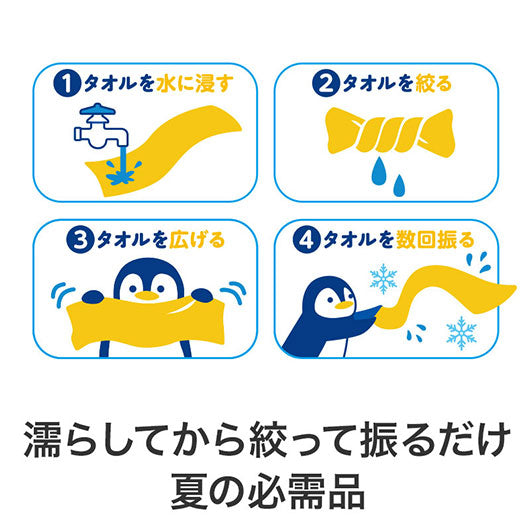 1 タオルを水に浸す

2 タオルを絞る

3 タオルを広げる

4 タオルを数回振る

濡らしてから絞って振るだけ
夏の必需品