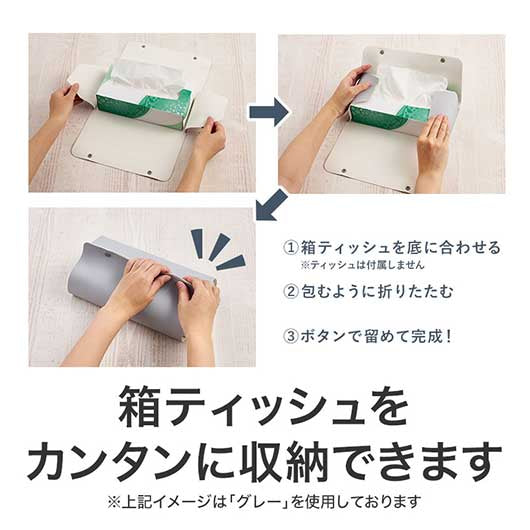 ①箱ティッシュを底に合わせる
※ティッシュは付属しません

②包むように折りたたむ

③ボタンで留めて完成！

箱ティッシュを
カンタンに収納できます

※上記イメージは「グレー」を使用しております